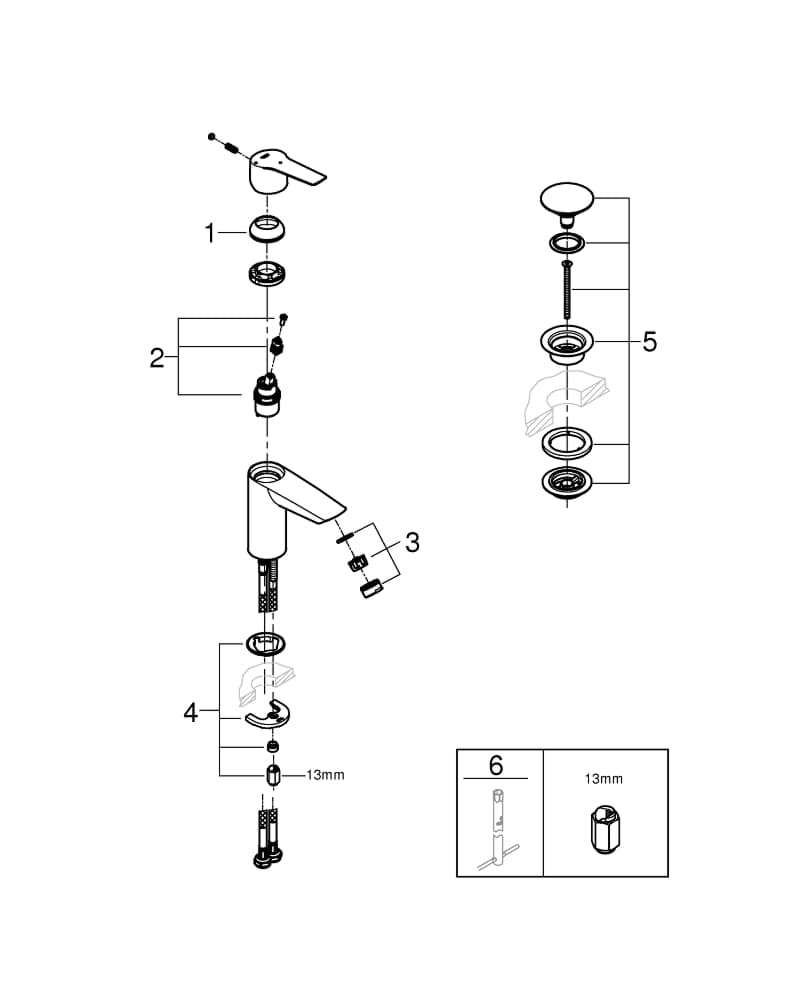 1
2
3
4
13mm
5
6
13mm